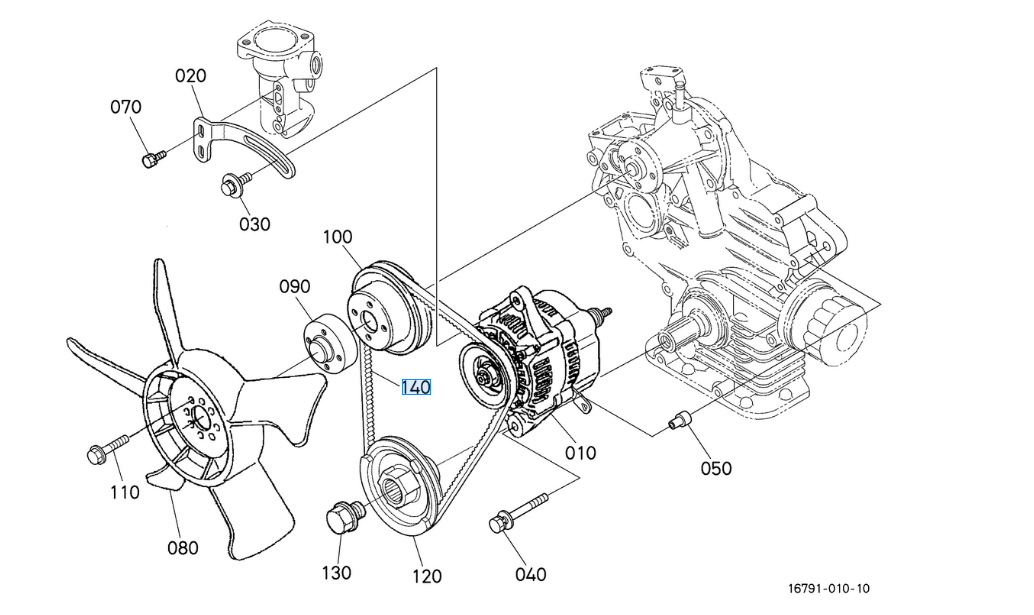 020
070
030
100
090
140
010
050
110
080
130
120
040
16791-010-10